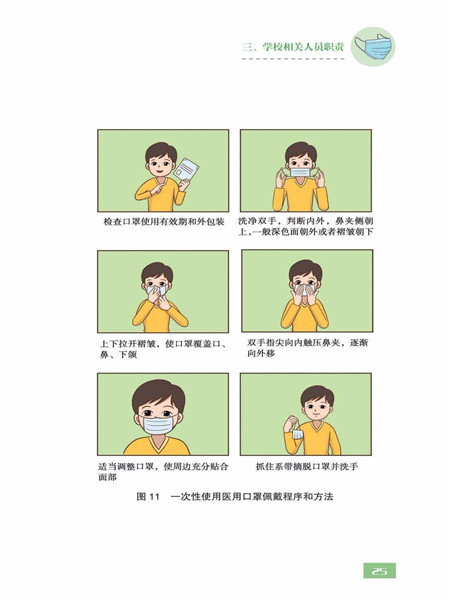 三、学校相关人员职责

检查口罩使用有效期和外包装

洗净双手，判断内外，鼻夹侧朝上，一般深色面朝外或者褶皱朝下

上下拉开褶皱，使口罩覆盖口、鼻、下颌

双手指尖向内触压鼻夹，逐渐向外移

适当调整口罩，使周边充分贴合面部

抓住系带摘脱口罩并洗手

图 11 一次性使用医用口罩佩戴程序和方法

25