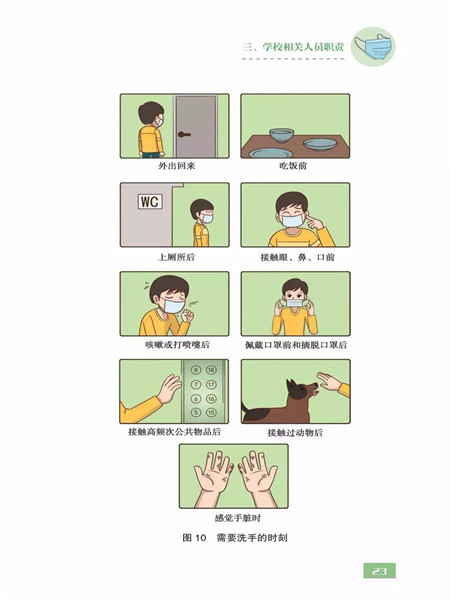 三、学校相关人员职责

外出回来

吃饭前

WC

上厕所后

接触眼、鼻、口前

咳嗽或打喷嚏后

佩戴口罩前和摘脱口罩后

8 18
7 17
6 16
5 15

接触高频次公共物品后

接触过动物后

感觉手脏时

图 10　需要洗手的时刻

23